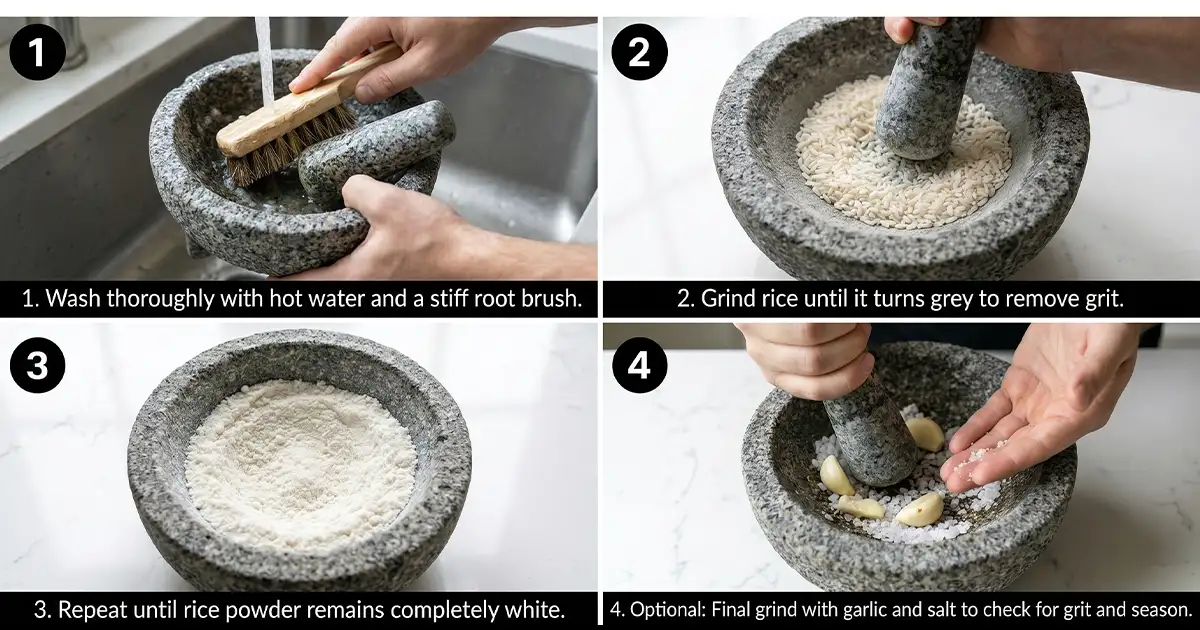 1

1. Wash thoroughly with hot water and a stiff root brush.

2

2. Grind rice until it turns grey to remove grit.

3

3. Repeat until rice powder remains completely white.

4

4. Optional: Final grind with garlic and salt to check for grit and season.